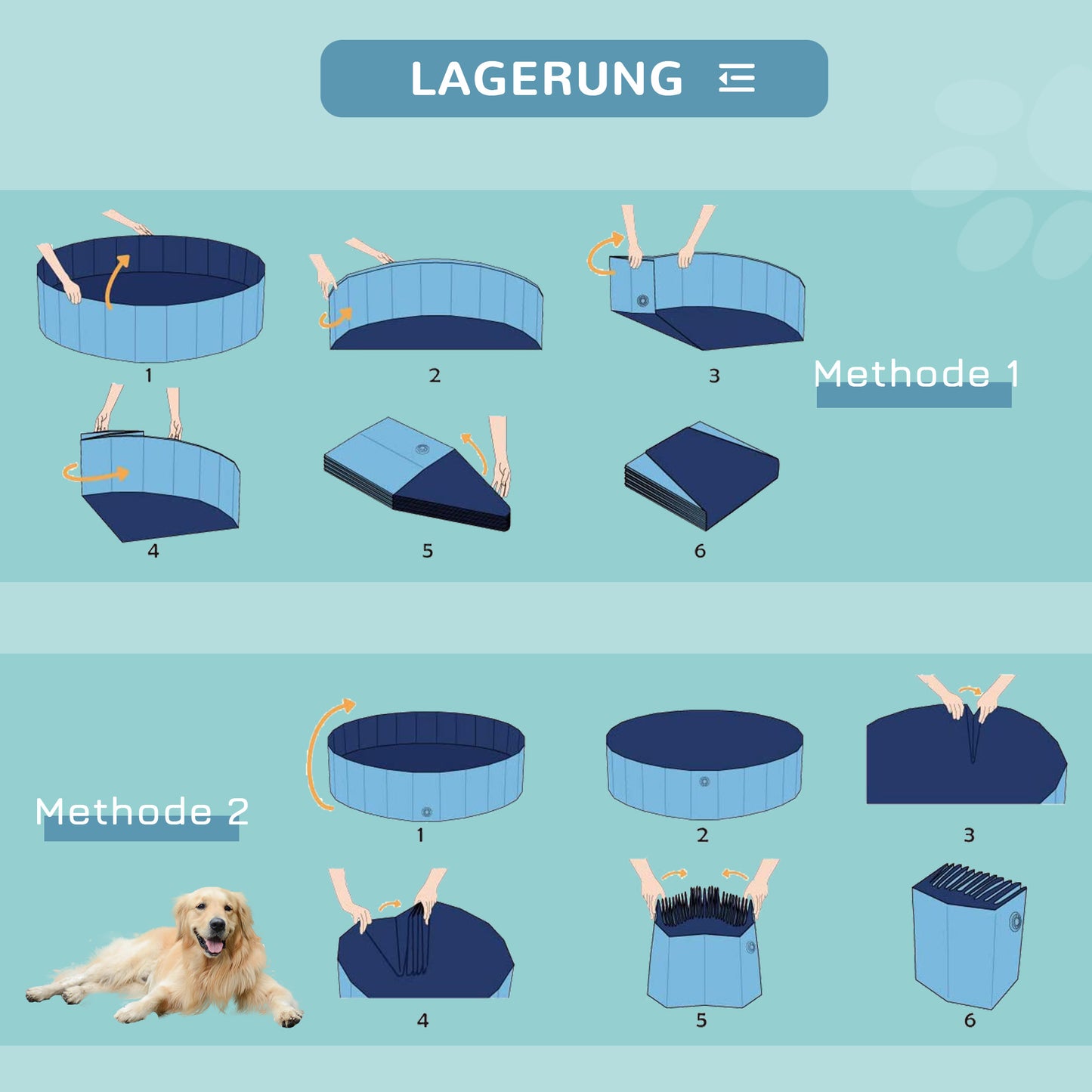 LAGERUNG

1
2
3
Methode 1
4
5
6

Methode 2
1
2
3
4
5
6