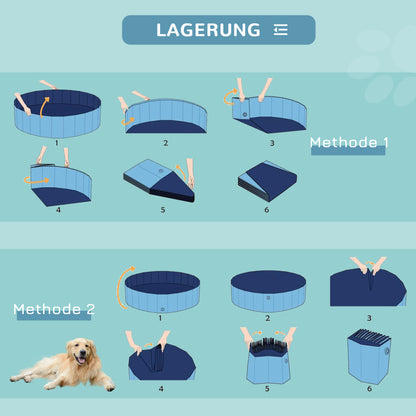 LAGERUNG

1
2
3
Methode 1
4
5
6

Methode 2
1
2
3
4
5
6